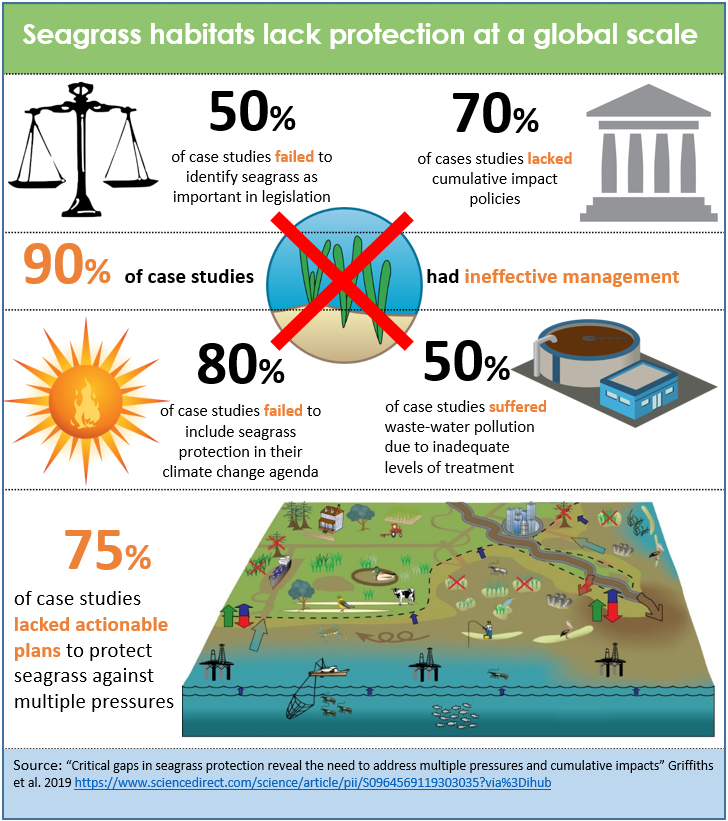 Seagrass habitats lack protection at a global scale

50%
of case studies failed to identify seagrass as important in legislation

70%
of cases studies lacked cumulative impact policies

90% of case studies had ineffective management

80%
of case studies failed to include seagrass protection in their climate change agenda

50%
of case studies suffered waste-water pollution due to inadequate levels of treatment

75%
of case studies lacked actionable plans to protect seagrass against multiple pressures

Source: "Critical gaps in seagrass protection reveal the need to address multiple pressures and cumulative impacts" Griffiths et al. 2019 https://www.sciencedirect.com/science/article/pii/S0964569119303035?via%3Dihub